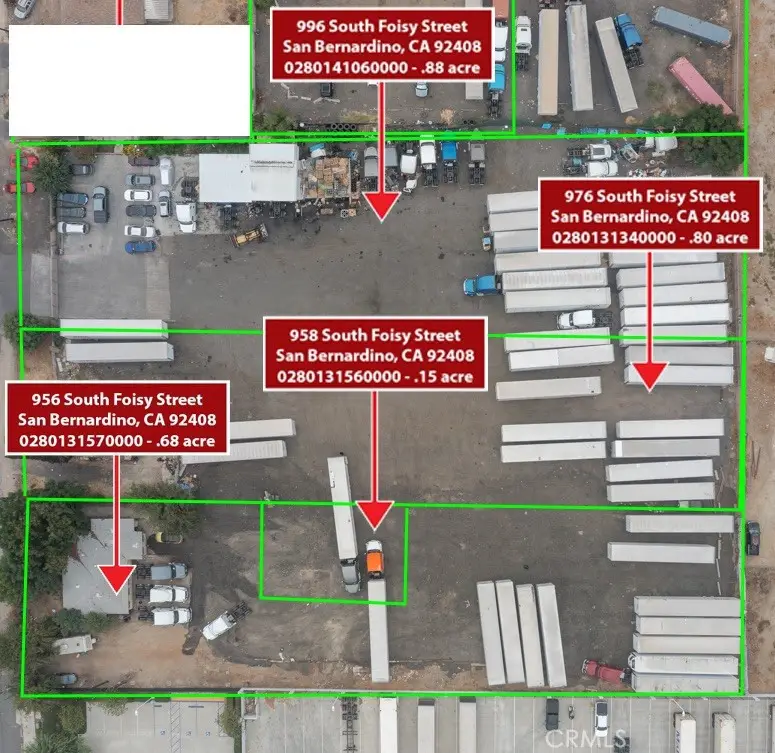 996 South Foisy Street
San Bernardino, CA 92408
0280141060000 - .88 acre

976 South Foisy Street
San Bernardino, CA 92408
0280131340000 - .80 acre

958 South Foisy Street
San Bernardino, CA 92408
0280131560000 - .15 acre

956 South Foisy Street
San Bernardino, CA 92408
0280131570000 - .68 acre

CRMLS